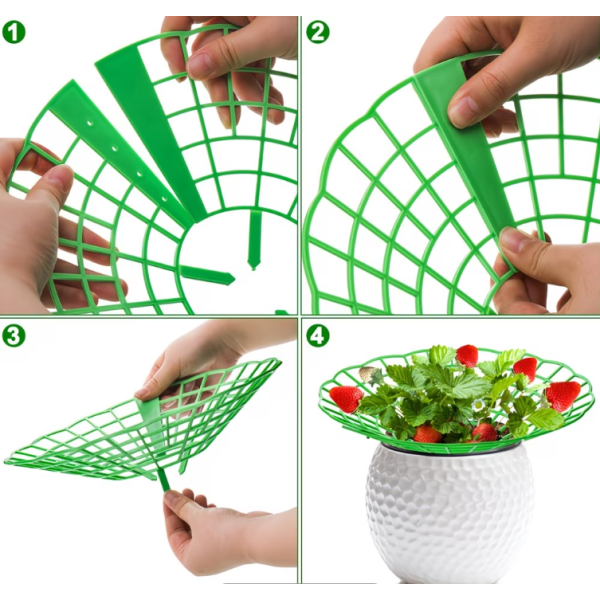 1
2
3
4